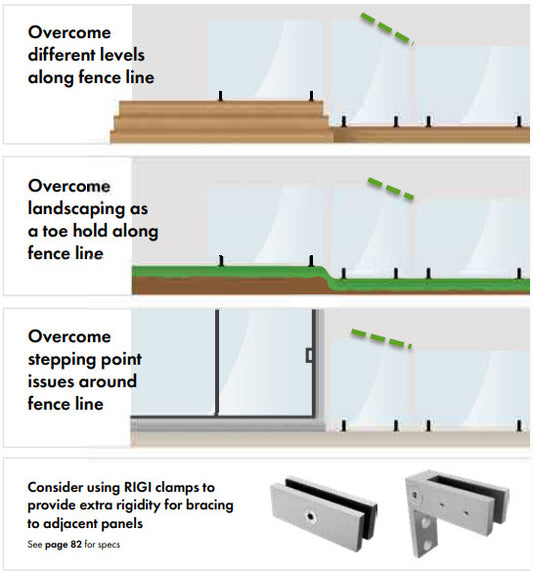 Overcome different levels along fence line

Overcome landscaping as a toe hold along fence line

Overcome stepping point issues around fence line

Consider using RIGI clamps to provide extra rigidity for bracing to adjacent panels

See page 82 for specs